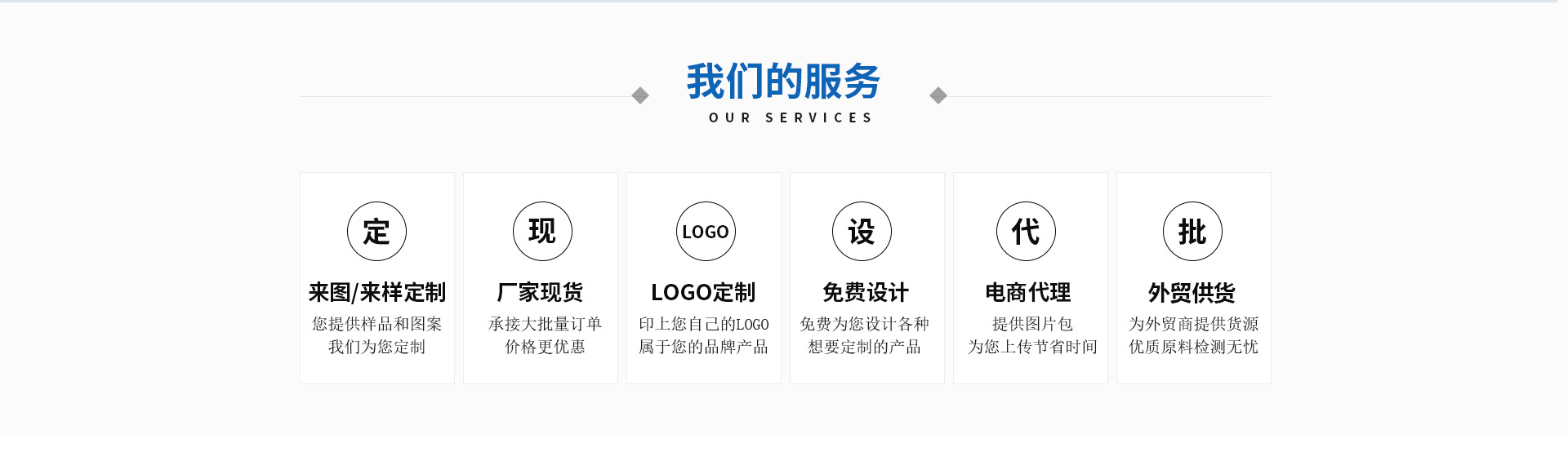 我们的服务
OUR SERVICES

定
来图/来样定制
您提供样品和图案
我们为您定制

现
厂家现货
承接大批量订单
价格更优惠

LOGO
LOGO定制
印上您自己的LOGO
属于您的品牌产品

设
免费设计
免费为您设计各种
想要定制的产品

代
电商代理
提供图片包
为您上传节省时间

批
外贸供货
为外贸商提供货源
优质原料检测无忧