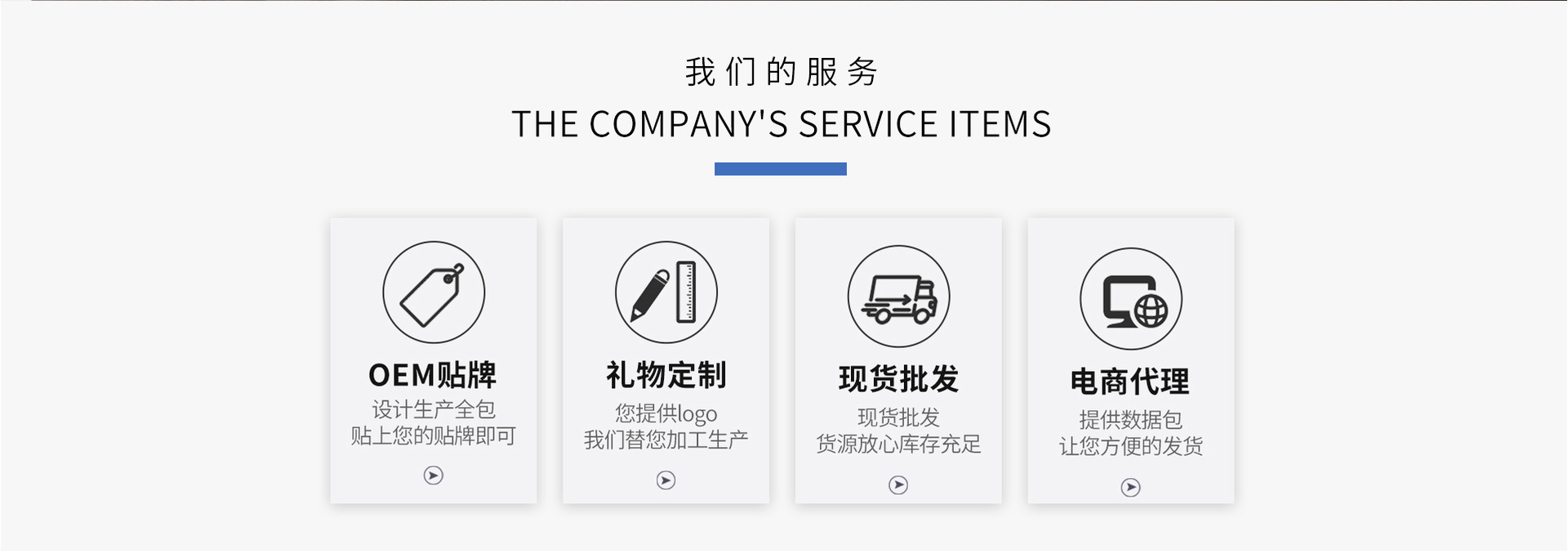 我们的服务
THE COMPANY'S SERVICE ITEMS

OEM贴牌
设计生产全包
贴上您的贴牌即可

礼物定制
您提供logo
我们替您加工生产

现货批发
现货批发
货源放心库存充足

电商代理
提供数据包
让您方便的发货