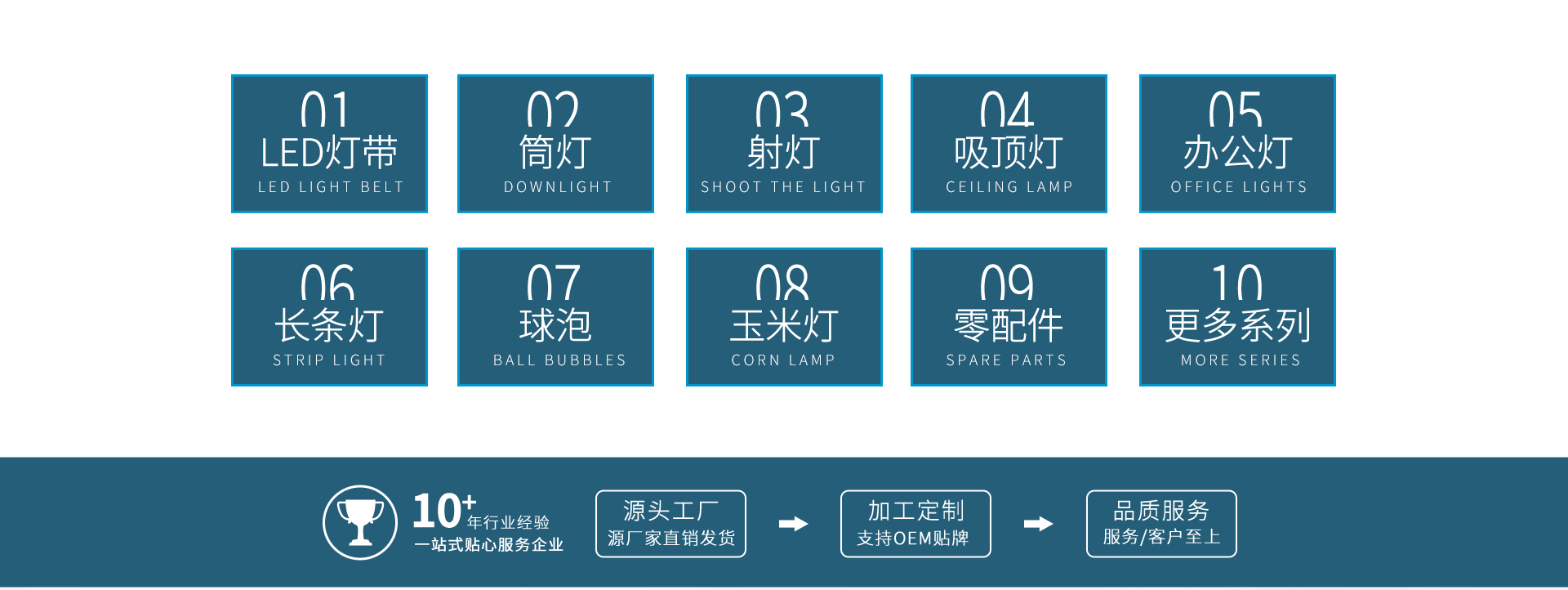 01
LED灯带
LED LIGHT BELT

02
筒灯
DOWNLIGHT

03
射灯
SHOOT THE LIGHT

04
吸顶灯
CEILING LAMP

05
办公灯
OFFICE LIGHTS

06
长条灯
STRIP LIGHT

07
球泡
BALL BUBBLES

08
玉米灯
CORN LAMP

09
零配件
SPARE PARTS

10
更多系列
MORE SERIES

10+年行业经验
一站式贴心服务企业

源头工厂
源厂家直销发货

加工定制
支持OEM贴牌

品质服务
服务/客户至上