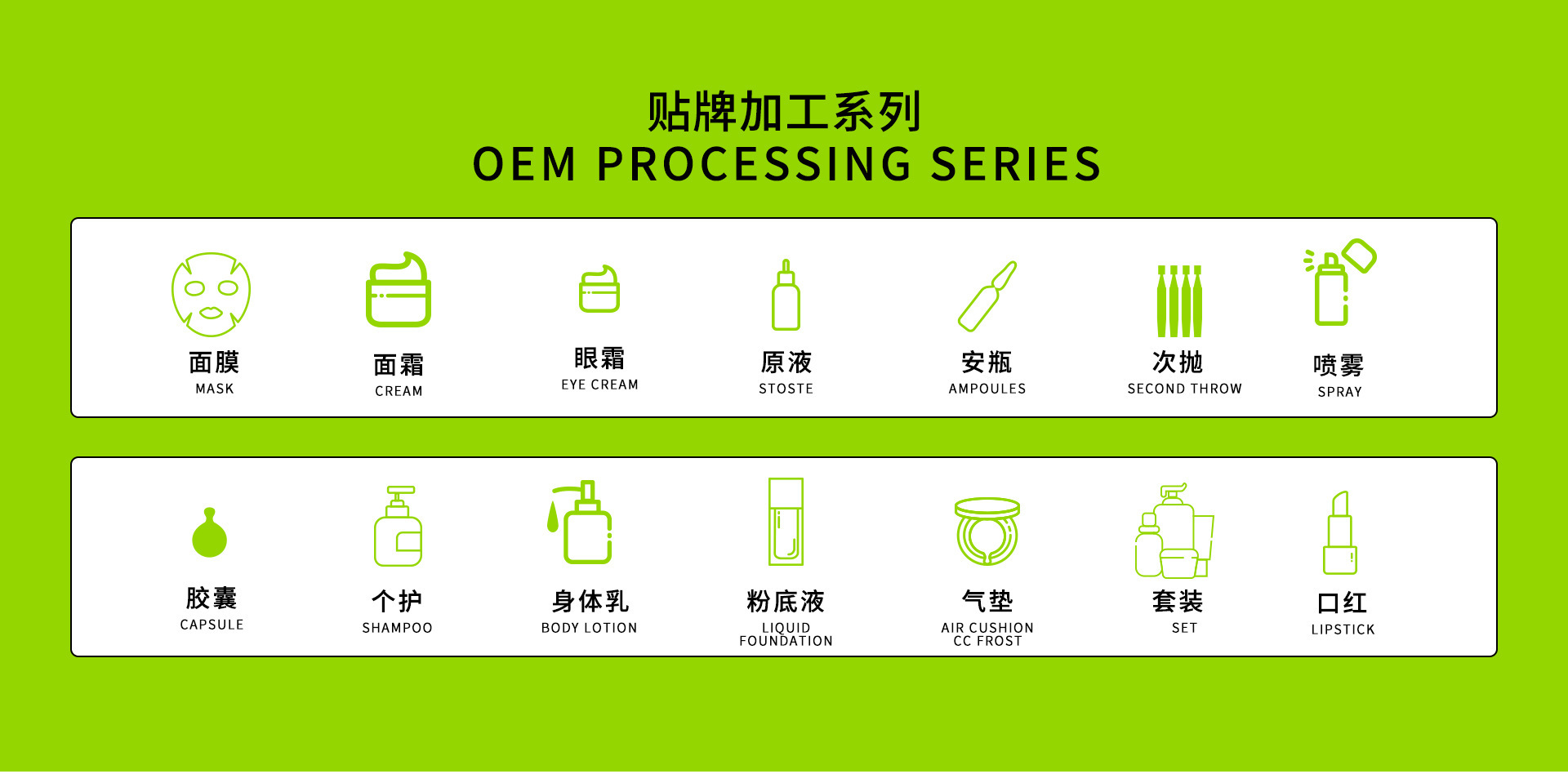 贴牌加工系列
OEM PROCESSING SERIES

面膜
MASK

面霜
CREAM

眼霜
EYE CREAM

原液
STOSTE

安瓶
AMPOULES

次抛
SECOND THROW

喷雾
SPRAY

胶囊
CAPSULE

个护
SHAMPOO

身体乳
BODY LOTION

粉底液
LIQUID FOUNDATION

气垫
AIR CUSHION CC FROST

套装
SET

口红
LIPSTICK