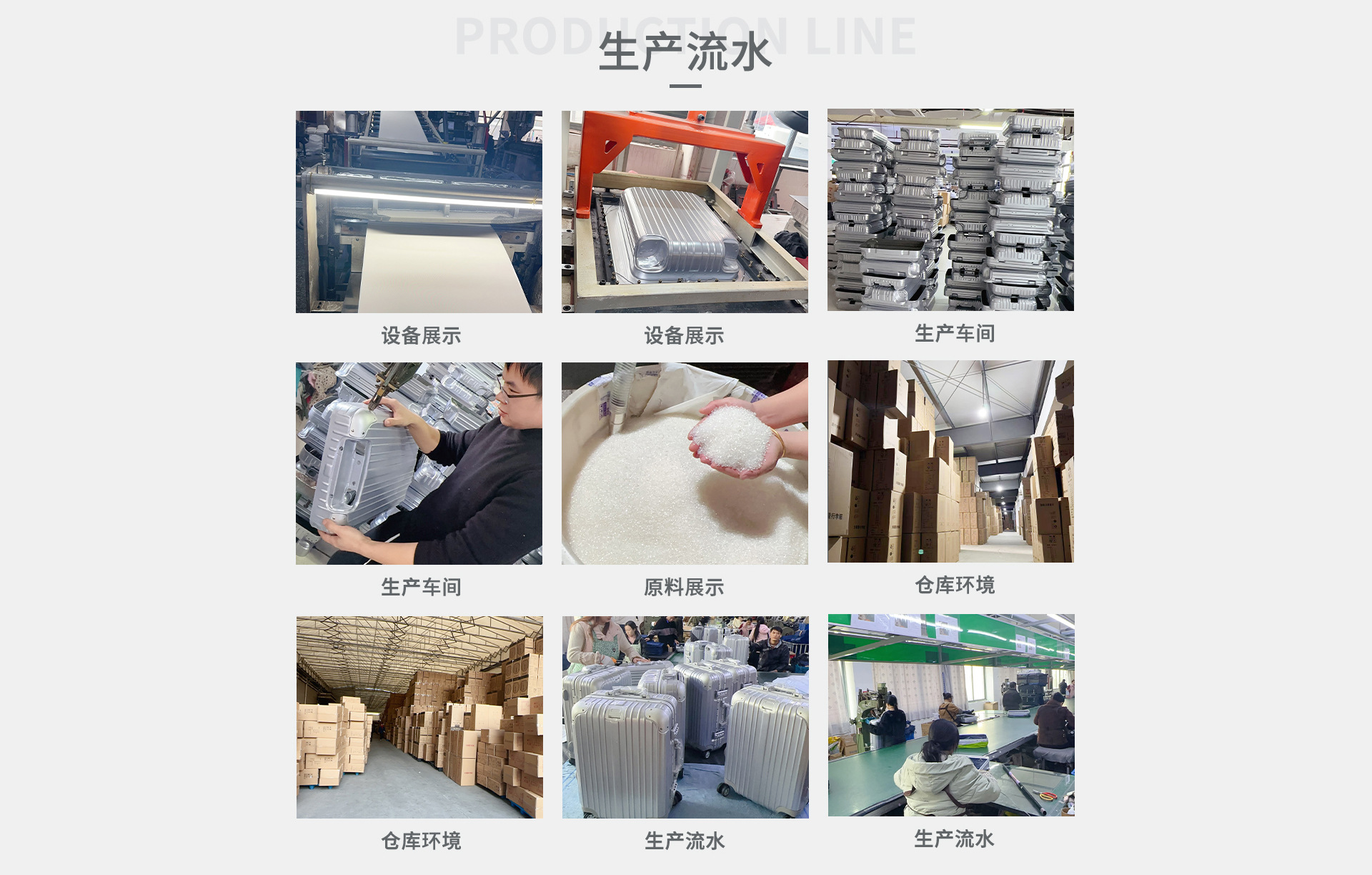 PRODUCTION LINE
生产流水

设备展示

设备展示

生产车间

生产车间

原料展示

仓库环境

仓库环境

生产流水

生产流水