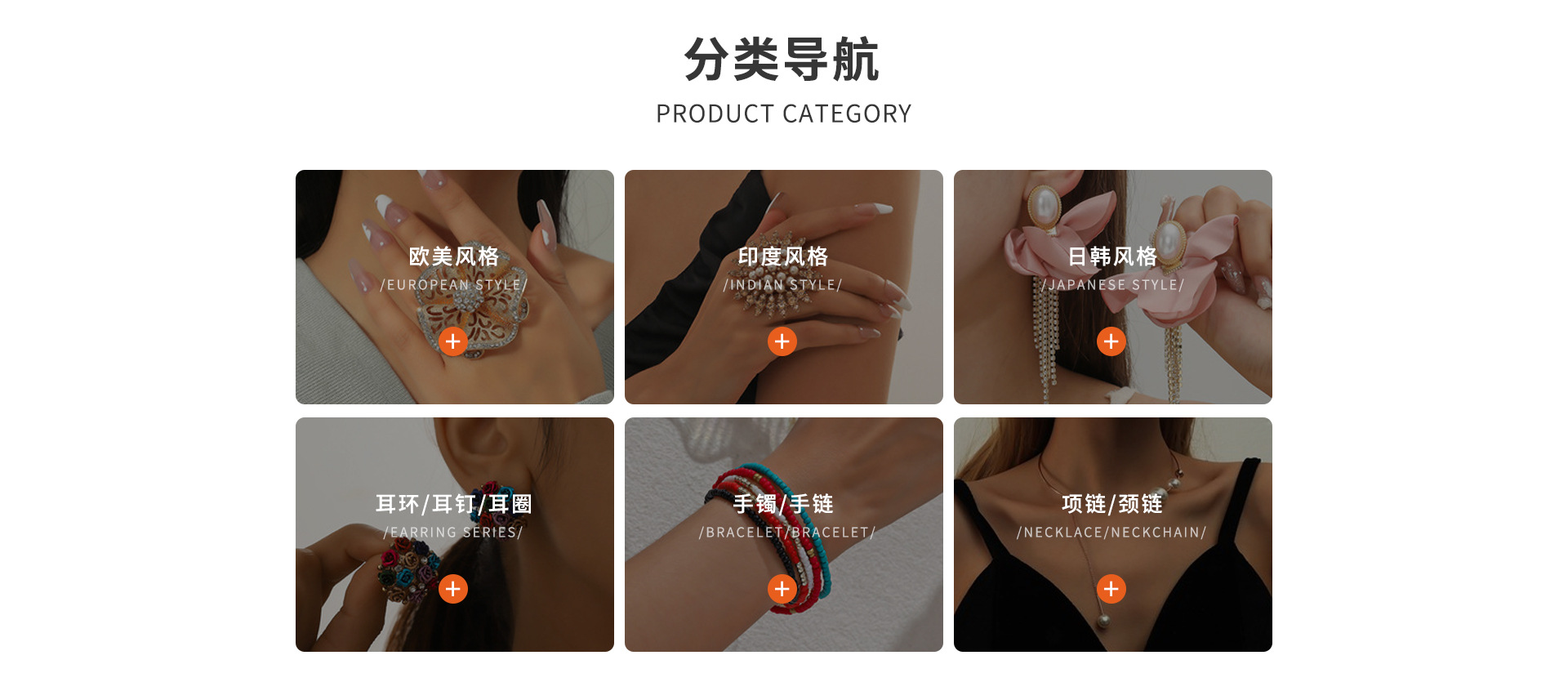 分类导航
PRODUCT CATEGORY

欧美风格
/EUROPEAN STYLE/
+

印度风格
/INDIAN STYLE/
+

日韩风格
/JAPANESE STYLE/
+

耳环/耳钉/耳圈
/EARRING SERIES/
+

手镯/手链
/BRACELET/BRACELET/
+

项链/颈链
/NECKLACE/NECKCHAIN/
+