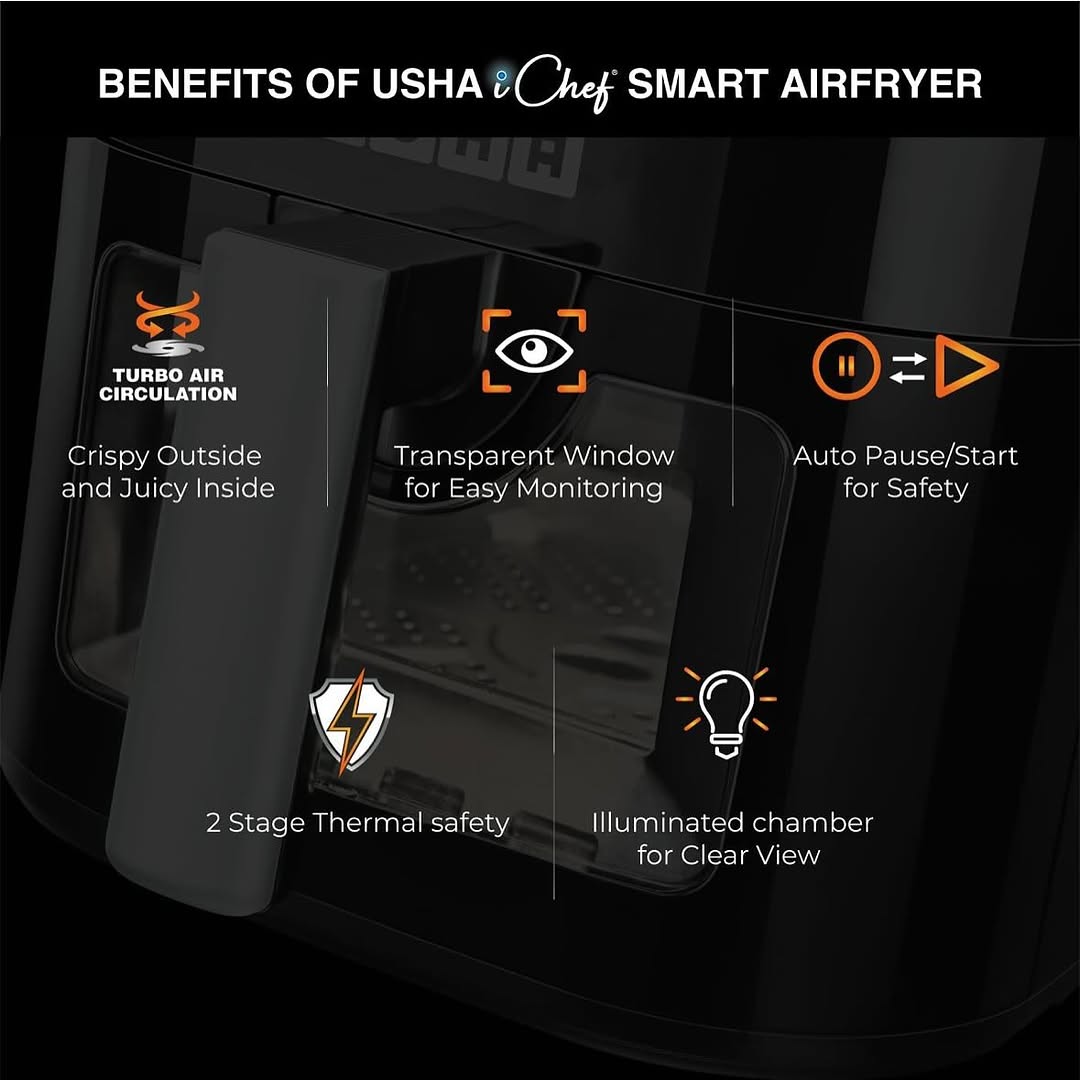 BENEFITS OF USHA iChef® SMART AIRFRYER

TURBO AIR CIRCULATION

Crispy Outside and Juicy Inside

Transparent Window for Easy Monitoring

Auto Pause/Start for Safety

2 Stage Thermal safety

Illuminated chamber for Clear View