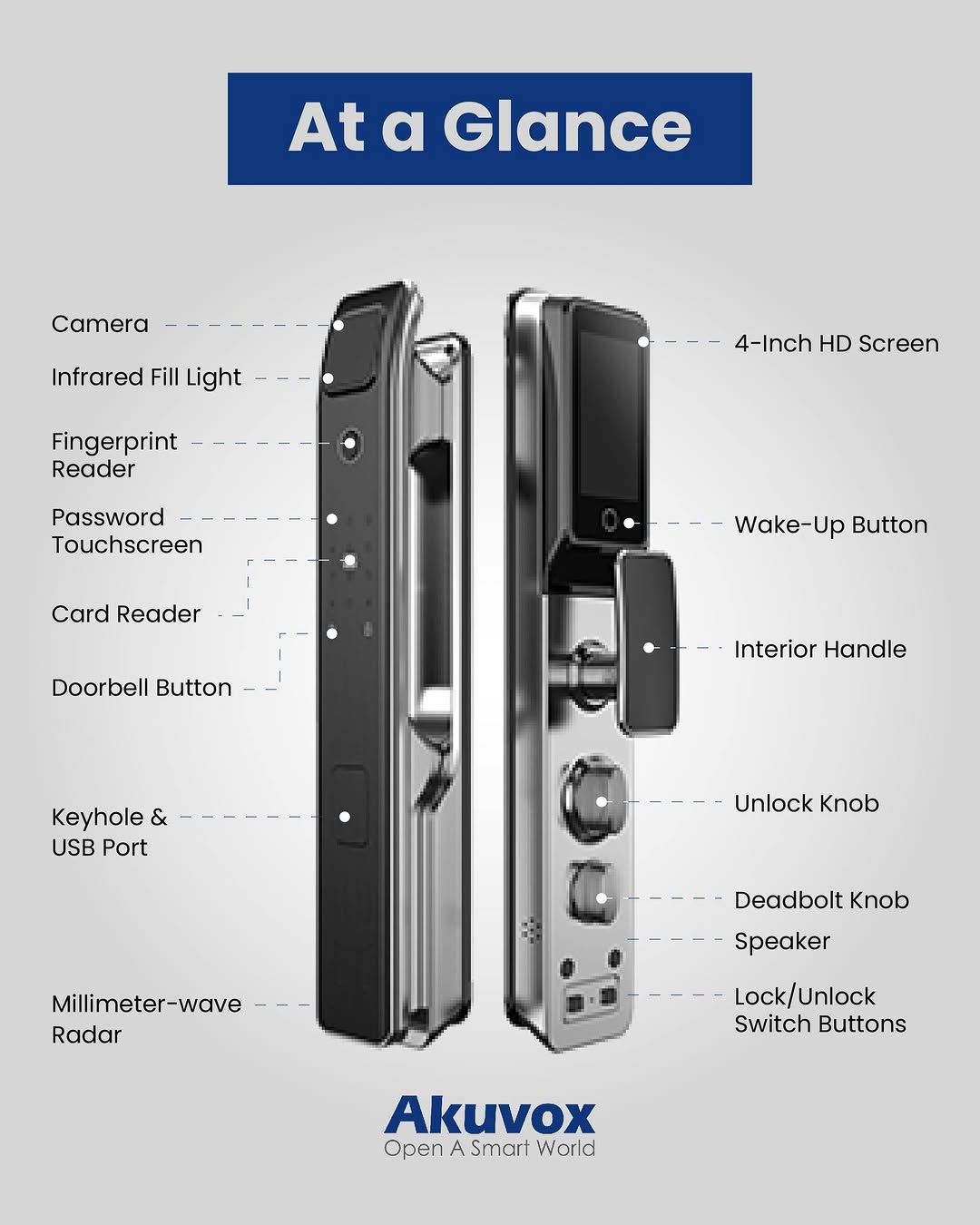 At a Glance

Camera

Infrared Fill Light

Fingerprint Reader

Password Touchscreen

Card Reader

Doorbell Button

Keyhole & USB Port

Millimeter-wave Radar

4-Inch HD Screen

Wake-Up Button

Interior Handle

Unlock Knob

Deadbolt Knob

Speaker

Lock/Unlock Switch Buttons

Akuvox
Open A Smart World